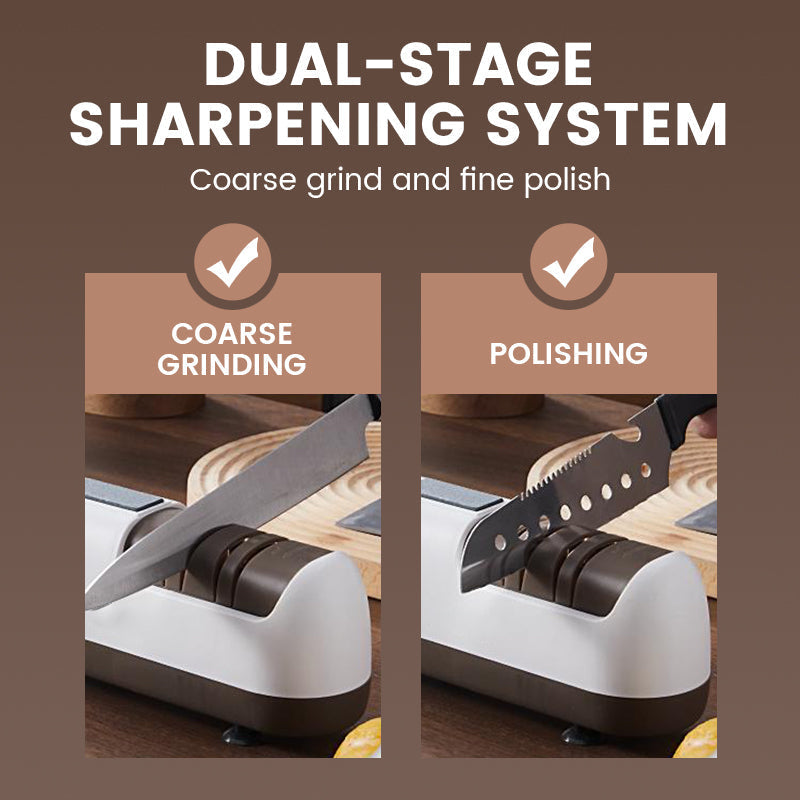 DUAL-STAGE SHARPENING SYSTEM

Coarse grind and fine polish

COARSE GRINDING

POLISHING